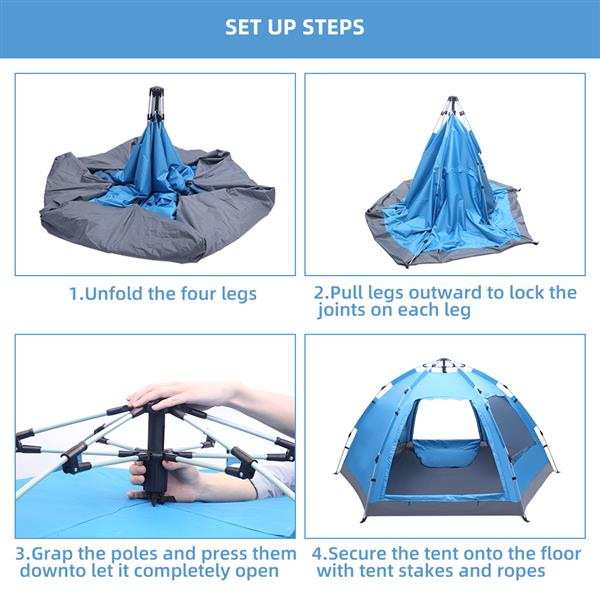 SET UP STEPS

1.Unfold the four legs

2.Pull legs outward to lock the joints on each leg

3.Grap the poles and press them downto let it completely open

4.Secure the tent onto the floor with tent stakes and ropes